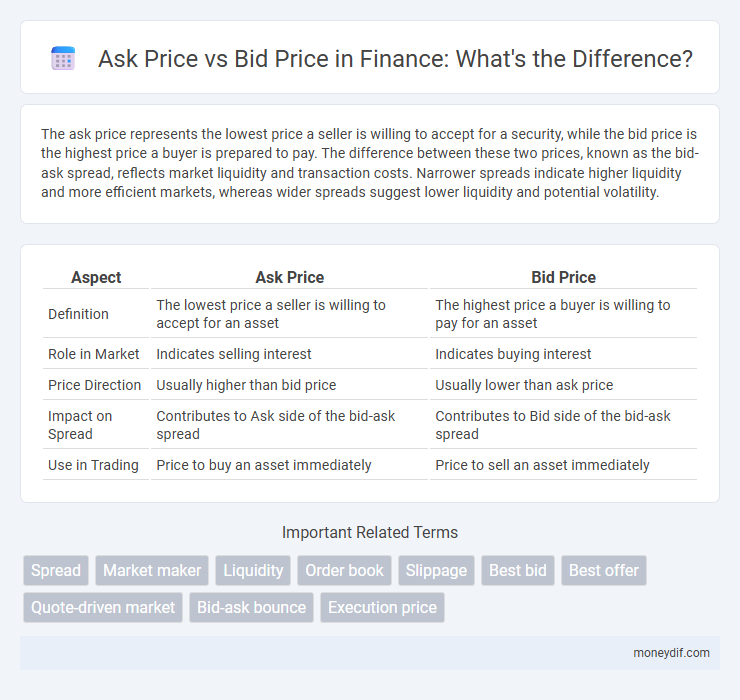 Ask Price vs Bid Price in Finance: What's the Difference?

The ask price represents the lowest price a seller is willing to accept for a security, while the bid price is the highest price a buyer is prepared to pay. The difference between these two prices, known as the bid-ask spread, reflects market liquidity and transaction costs. Narrower spreads indicate higher liquidity and more efficient markets, whereas wider spreads suggest lower liquidity and potential volatility.

| Aspect | Ask Price | Bid Price |
|---|---|---|
| Definition | The lowest price a seller is willing to accept for an asset | The highest price a buyer is willing to pay for an asset |
| Role in Market | Indicates selling interest | Indicates buying interest |
| Price Direction | Usually higher than bid price | Usually lower than ask price |
| Impact on Spread | Contributes to Ask side of the bid-ask spread | Contributes to Bid side of the bid-ask spread |
| Use in Trading | Price to buy an asset immediately | Price to sell an asset immediately |

Important Related Terms

Spread
Market maker
Liquidity
Order book
Slippage
Best bid
Best offer
Quote-driven market
Bid-ask bounce
Execution price

moneydif.com