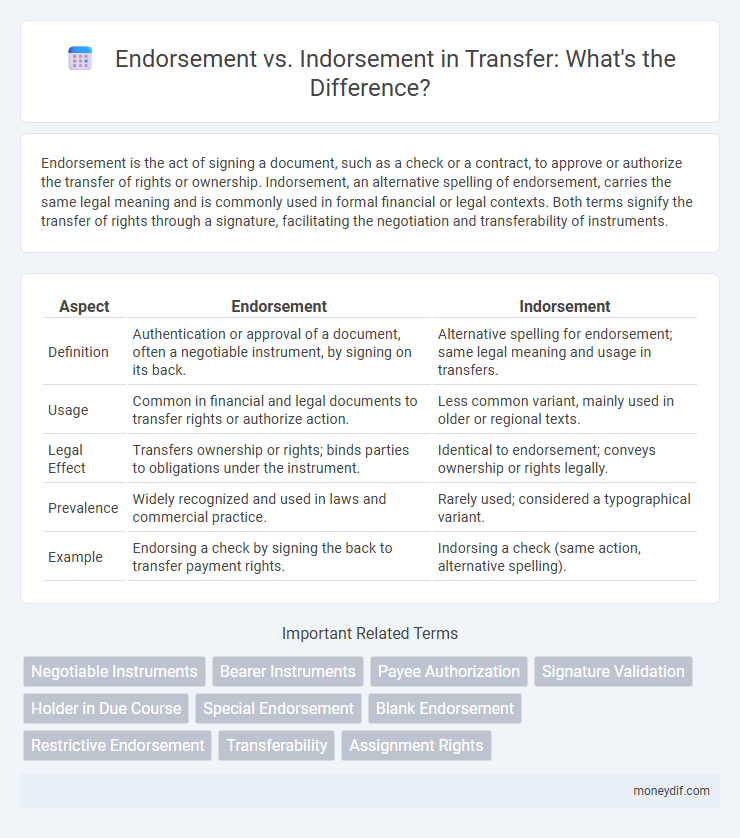 Endorsement vs. Indorsement in Transfer: What's the Difference?

Endorsement is the act of signing a document, such as a check or a contract, to approve or authorize the transfer of rights or ownership. Indorsement, an alternative spelling of endorsement, carries the same legal meaning and is commonly used in formal financial or legal contexts. Both terms signify the transfer of rights through a signature, facilitating the negotiation and transferability of instruments.

| Aspect | Endorsement | Indorsement |
|---|---|---|
| Definition | Authentication or approval of a document, often a negotiable instrument, by signing on its back. | Alternative spelling for endorsement; same legal meaning and usage in transfers. |
| Usage | Common in financial and legal documents to transfer rights or authorize action. | Less common variant, mainly used in older or regional texts. |
| Legal Effect | Transfers ownership or rights; binds parties to obligations under the instrument. | Identical to endorsement; conveys ownership or rights legally. |
| Prevalence | Widely recognized and used in laws and commercial practice. | Rarely used; considered a typographical variant. |
| Example | Endorsing a check by signing the back to transfer payment rights. | Indorsing a check (same action, alternative spelling). |

Important Related Terms

Negotiable Instruments
Bearer Instruments
Payee Authorization
Signature Validation
Holder in Due Course
Special Endorsement
Blank Endorsement
Restrictive Endorsement
Transferability
Assignment Rights

moneydif.com