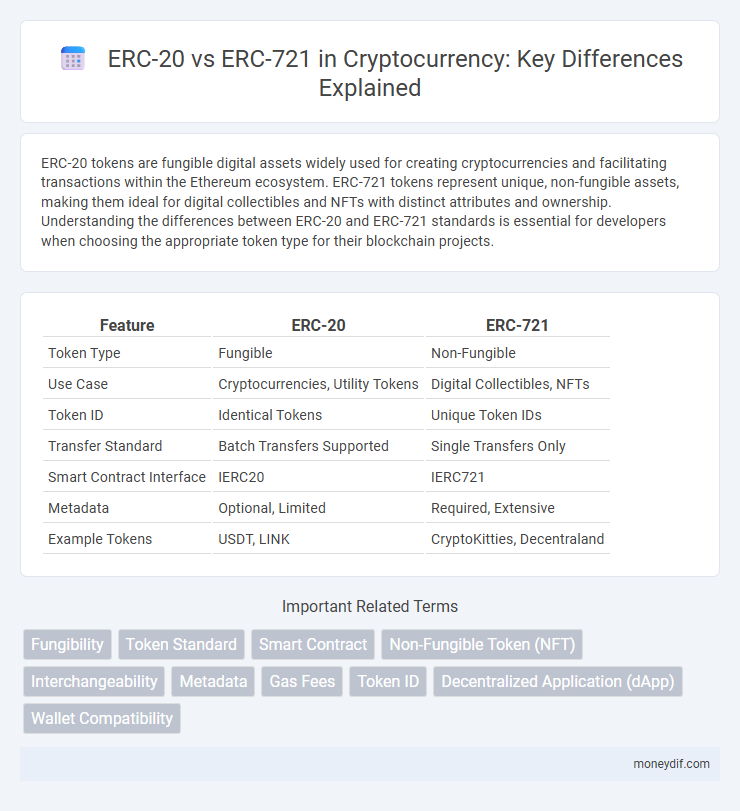 ERC-20 vs ERC-721 in Cryptocurrency: Key Differences Explained

ERC-20 tokens are fungible digital assets widely used for creating cryptocurrencies and facilitating transactions within the Ethereum ecosystem. ERC-721 tokens represent unique, non-fungible assets, making them ideal for digital collectibles and NFTs with distinct attributes and ownership. Understanding the differences between ERC-20 and ERC-721 standards is essential for developers when choosing the appropriate token type for their blockchain projects.

| Feature | ERC-20 | ERC-721 |
|---|---|---|
| Token Type | Fungible | Non-Fungible |
| Use Case | Cryptocurrencies, Utility Tokens | Digital Collectibles, NFTs |
| Token ID | Identical Tokens | Unique Token IDs |
| Transfer Standard | Batch Transfers Supported | Single Transfers Only |
| Smart Contract Interface | IERC20 | IERC721 |
| Metadata | Optional, Limited | Required, Extensive |
| Example Tokens | USDT, LINK | CryptoKitties, Decentraland |

Important Related Terms

Fungibility
Token Standard
Smart Contract
Non-Fungible Token (NFT)
Interchangeability
Metadata
Gas Fees
Token ID
Decentralized Application (dApp)
Wallet Compatibility

moneydif.com