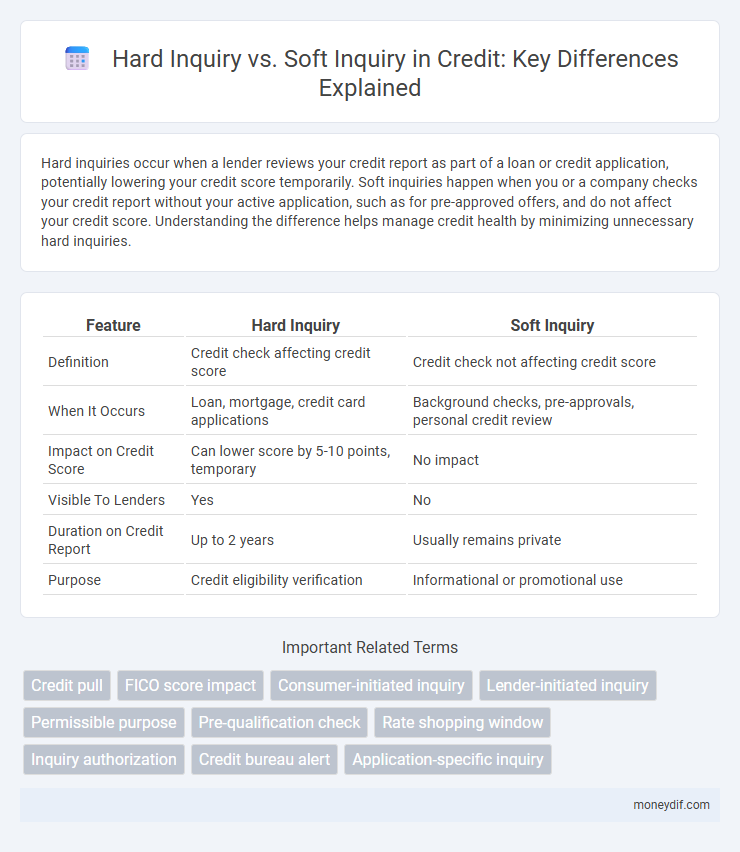 Hard Inquiry vs. Soft Inquiry in Credit: Key Differences Explained

Hard inquiries occur when a lender reviews your credit report as part of a loan or credit application, potentially lowering your credit score temporarily. Soft inquiries happen when you or a company checks your credit report without your active application, such as for pre-approved offers, and do not affect your credit score. Understanding the difference helps manage credit health by minimizing unnecessary hard inquiries.

| Feature | Hard Inquiry | Soft Inquiry |
|---|---|---|
| Definition | Credit check affecting credit score | Credit check not affecting credit score |
| When It Occurs | Loan, mortgage, credit card applications | Background checks, pre-approvals, personal credit review |
| Impact on Credit Score | Can lower score by 5-10 points, temporary | No impact |
| Visible To Lenders | Yes | No |
| Duration on Credit Report | Up to 2 years | Usually remains private |
| Purpose | Credit eligibility verification | Informational or promotional use |

Important Related Terms

Credit pull
FICO score impact
Consumer-initiated inquiry
Lender-initiated inquiry
Permissible purpose
Pre-qualification check
Rate shopping window
Inquiry authorization
Credit bureau alert
Application-specific inquiry

moneydif.com