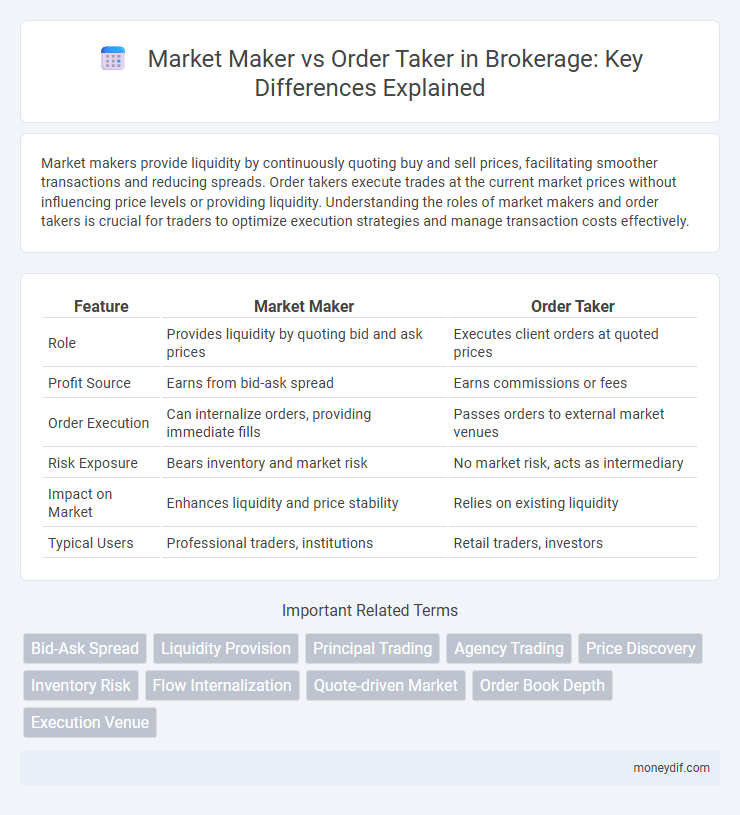 Market Maker vs Order Taker in Brokerage: Key Differences Explained

Market makers provide liquidity by continuously quoting buy and sell prices, facilitating smoother transactions and reducing spreads. Order takers execute trades at the current market prices without influencing price levels or providing liquidity. Understanding the roles of market makers and order takers is crucial for traders to optimize execution strategies and manage transaction costs effectively.

| Feature | Market Maker | Order Taker |
|---|---|---|
| Role | Provides liquidity by quoting bid and ask prices | Executes client orders at quoted prices |
| Profit Source | Earns from bid-ask spread | Earns commissions or fees |
| Order Execution | Can internalize orders, providing immediate fills | Passes orders to external market venues |
| Risk Exposure | Bears inventory and market risk | No market risk, acts as intermediary |
| Impact on Market | Enhances liquidity and price stability | Relies on existing liquidity |
| Typical Users | Professional traders, institutions | Retail traders, investors |

Important Related Terms

Bid-Ask Spread
Liquidity Provision
Principal Trading
Agency Trading
Price Discovery
Inventory Risk
Flow Internalization
Quote-driven Market
Order Book Depth
Execution Venue

moneydif.com