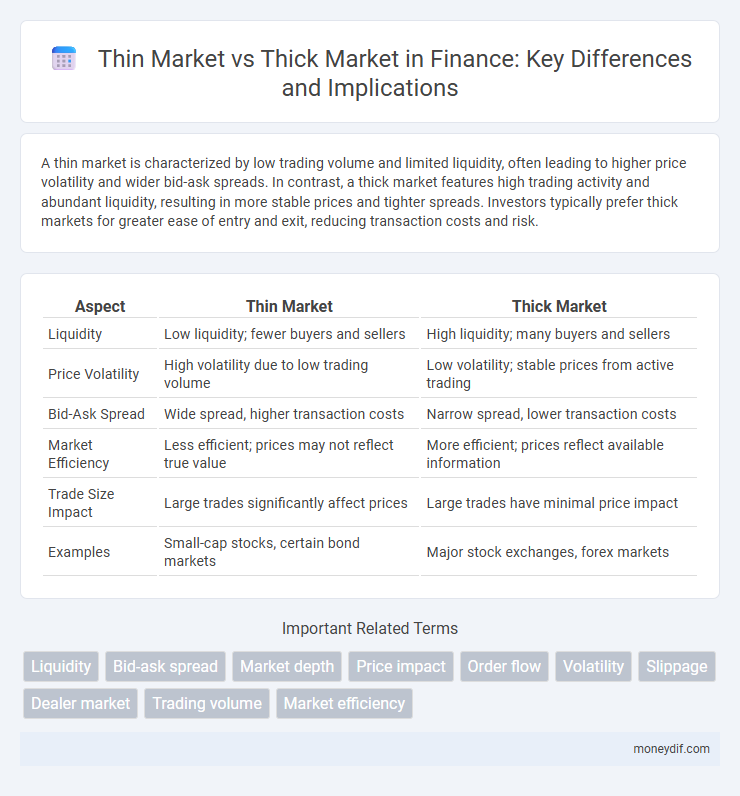 Thin Market vs Thick Market in Finance: Key Differences and Implications

A thin market is characterized by low trading volume and limited liquidity, often leading to higher price volatility and wider bid-ask spreads. In contrast, a thick market features high trading activity and abundant liquidity, resulting in more stable prices and tighter spreads. Investors typically prefer thick markets for greater ease of entry and exit, reducing transaction costs and risk.

| Aspect | Thin Market | Thick Market |
|---|---|---|
| Liquidity | Low liquidity; fewer buyers and sellers | High liquidity; many buyers and sellers |
| Price Volatility | High volatility due to low trading volume | Low volatility; stable prices from active trading |
| Bid-Ask Spread | Wide spread, higher transaction costs | Narrow spread, lower transaction costs |
| Market Efficiency | Less efficient; prices may not reflect true value | More efficient; prices reflect available information |
| Trade Size Impact | Large trades significantly affect prices | Large trades have minimal price impact |
| Examples | Small-cap stocks, certain bond markets | Major stock exchanges, forex markets |

Important Related Terms

Liquidity Bid-ask spread Market depth Price impact Order flow Volatility Slippage Dealer market Trading volume Market efficiency

moneydif.com