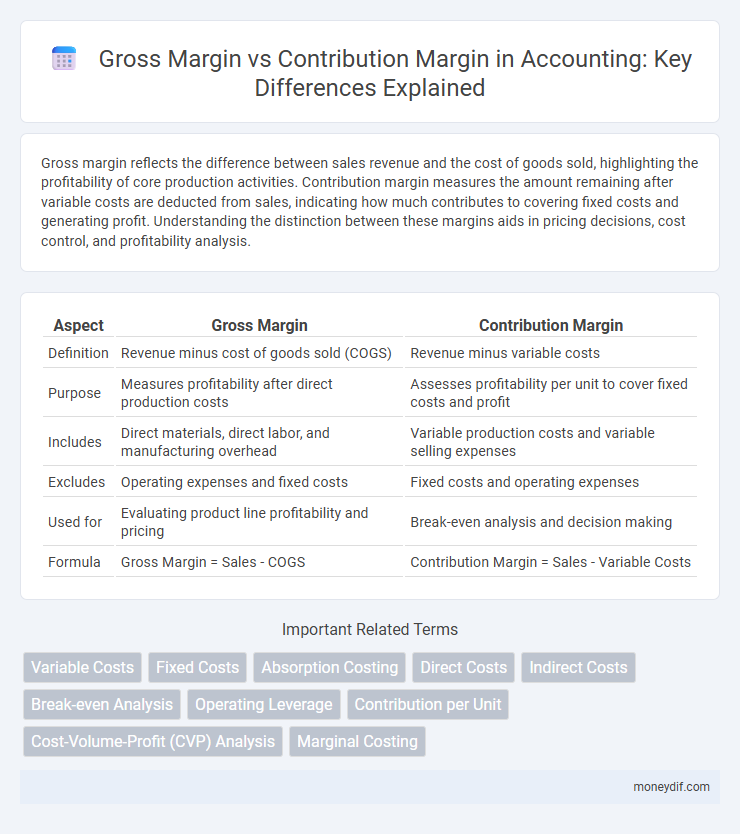 Gross Margin vs Contribution Margin in Accounting: Key Differences Explained

Gross margin reflects the difference between sales revenue and the cost of goods sold, highlighting the profitability of core production activities. Contribution margin measures the amount remaining after variable costs are deducted from sales, indicating how much contributes to covering fixed costs and generating profit. Understanding the distinction between these margins aids in pricing decisions, cost control, and profitability analysis.

| Aspect | Gross Margin | Contribution Margin |
|---|---|---|
| Definition | Revenue minus cost of goods sold (COGS) | Revenue minus variable costs |
| Purpose | Measures profitability after direct production costs | Assesses profitability per unit to cover fixed costs and profit |
| Includes | Direct materials, direct labor, and manufacturing overhead | Variable production costs and variable selling expenses |
| Excludes | Operating expenses and fixed costs | Fixed costs and operating expenses |
| Used for | Evaluating product line profitability and pricing | Break-even analysis and decision making |
| Formula | Gross Margin = Sales - COGS | Contribution Margin = Sales - Variable Costs |

Important Related Terms

Variable Costs
Fixed Costs
Absorption Costing
Direct Costs
Indirect Costs
Break-even Analysis
Operating Leverage
Contribution per Unit
Cost-Volume-Profit (CVP) Analysis
Marginal Costing

moneydif.com