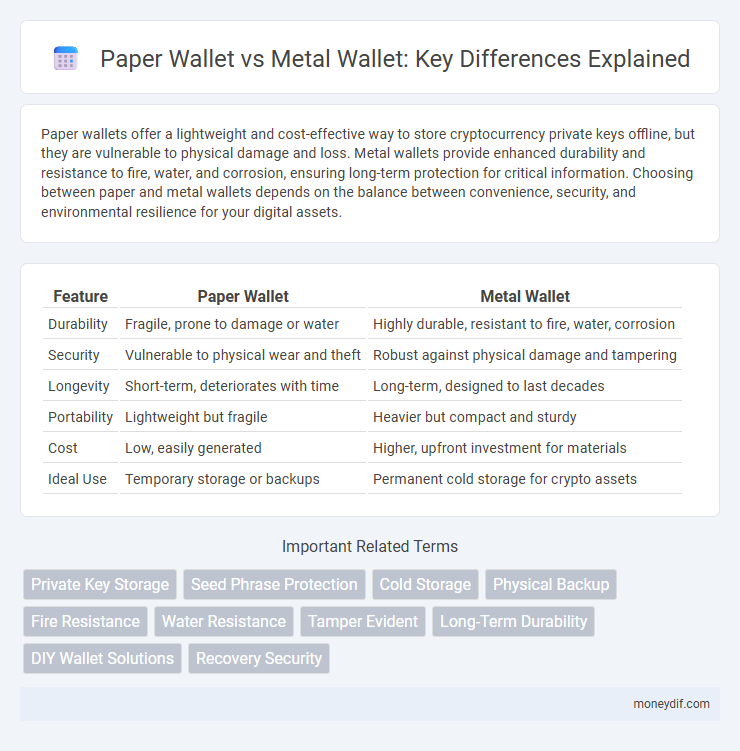 Paper Wallet vs Metal Wallet: Key Differences Explained

Paper wallets offer a lightweight and cost-effective way to store cryptocurrency private keys offline, but they are vulnerable to physical damage and loss. Metal wallets provide enhanced durability and resistance to fire, water, and corrosion, ensuring long-term protection for critical information. Choosing between paper and metal wallets depends on the balance between convenience, security, and environmental resilience for your digital assets.

| Feature | Paper Wallet | Metal Wallet |
|---|---|---|
| Durability | Fragile, prone to damage or water | Highly durable, resistant to fire, water, corrosion |
| Security | Vulnerable to physical wear and theft | Robust against physical damage and tampering |
| Longevity | Short-term, deteriorates with time | Long-term, designed to last decades |
| Portability | Lightweight but fragile | Heavier but compact and sturdy |
| Cost | Low, easily generated | Higher, upfront investment for materials |
| Ideal Use | Temporary storage or backups | Permanent cold storage for crypto assets |

Important Related Terms

Private Key Storage
Seed Phrase Protection
Cold Storage
Physical Backup
Fire Resistance
Water Resistance
Tamper Evident
Long-Term Durability
DIY Wallet Solutions
Recovery Security

moneydif.com