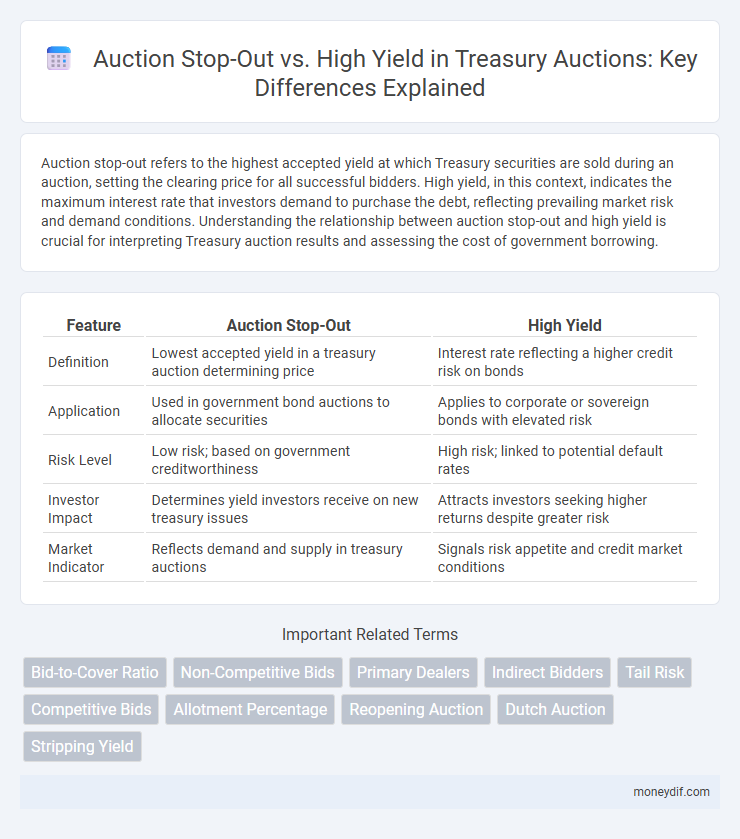 Auction Stop-Out vs. High Yield in Treasury Auctions: Key Differences Explained

Auction stop-out refers to the highest accepted yield at which Treasury securities are sold during an auction, setting the clearing price for all successful bidders. High yield, in this context, indicates the maximum interest rate that investors demand to purchase the debt, reflecting prevailing market risk and demand conditions. Understanding the relationship between auction stop-out and high yield is crucial for interpreting Treasury auction results and assessing the cost of government borrowing.

| Feature | Auction Stop-Out | High Yield |
|---|---|---|
| Definition | Lowest accepted yield in a treasury auction determining price | Interest rate reflecting a higher credit risk on bonds |
| Application | Used in government bond auctions to allocate securities | Applies to corporate or sovereign bonds with elevated risk |
| Risk Level | Low risk; based on government creditworthiness | High risk; linked to potential default rates |
| Investor Impact | Determines yield investors receive on new treasury issues | Attracts investors seeking higher returns despite greater risk |
| Market Indicator | Reflects demand and supply in treasury auctions | Signals risk appetite and credit market conditions |

Important Related Terms

Bid-to-Cover Ratio
Non-Competitive Bids
Primary Dealers
Indirect Bidders
Tail Risk
Competitive Bids
Allotment Percentage
Reopening Auction
Dutch Auction
Stripping Yield

moneydif.com