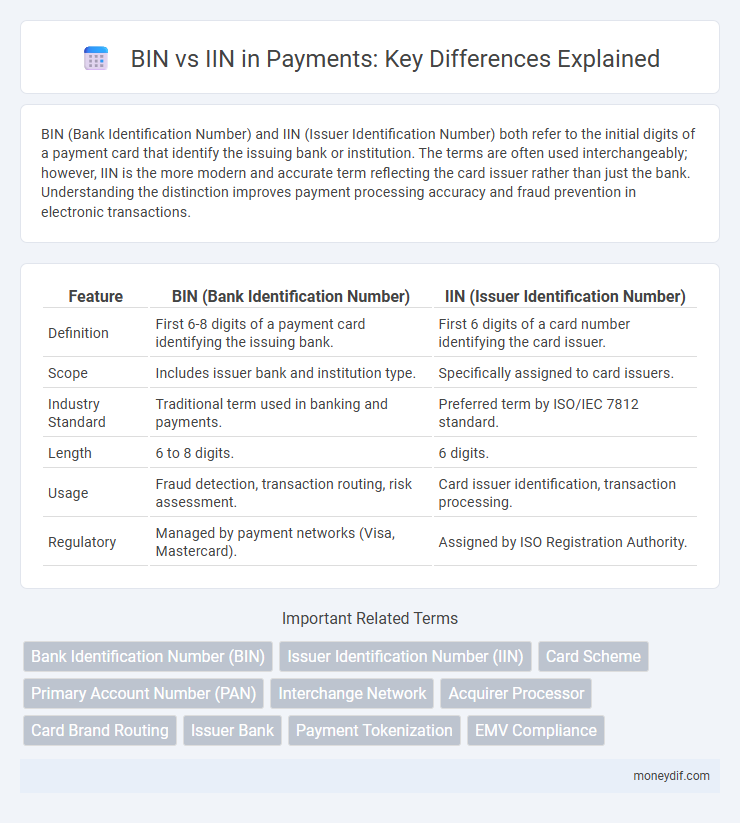 BIN vs IIN in Payments: Key Differences Explained

BIN (Bank Identification Number) and IIN (Issuer Identification Number) both refer to the initial digits of a payment card that identify the issuing bank or institution. The terms are often used interchangeably; however, IIN is the more modern and accurate term reflecting the card issuer rather than just the bank. Understanding the distinction improves payment processing accuracy and fraud prevention in electronic transactions.

| Feature | BIN (Bank Identification Number) | IIN (Issuer Identification Number) |
|---|---|---|
| Definition | First 6-8 digits of a payment card identifying the issuing bank. | First 6 digits of a card number identifying the card issuer. |
| Scope | Includes issuer bank and institution type. | Specifically assigned to card issuers. |
| Industry Standard | Traditional term used in banking and payments. | Preferred term by ISO/IEC 7812 standard. |
| Length | 6 to 8 digits. | 6 digits. |
| Usage | Fraud detection, transaction routing, risk assessment. | Card issuer identification, transaction processing. |
| Regulatory | Managed by payment networks (Visa, Mastercard). | Assigned by ISO Registration Authority. |

Important Related Terms

Bank Identification Number (BIN)
Issuer Identification Number (IIN)
Card Scheme
Primary Account Number (PAN)
Interchange Network
Acquirer Processor
Card Brand Routing
Issuer Bank
Payment Tokenization
EMV Compliance

moneydif.com