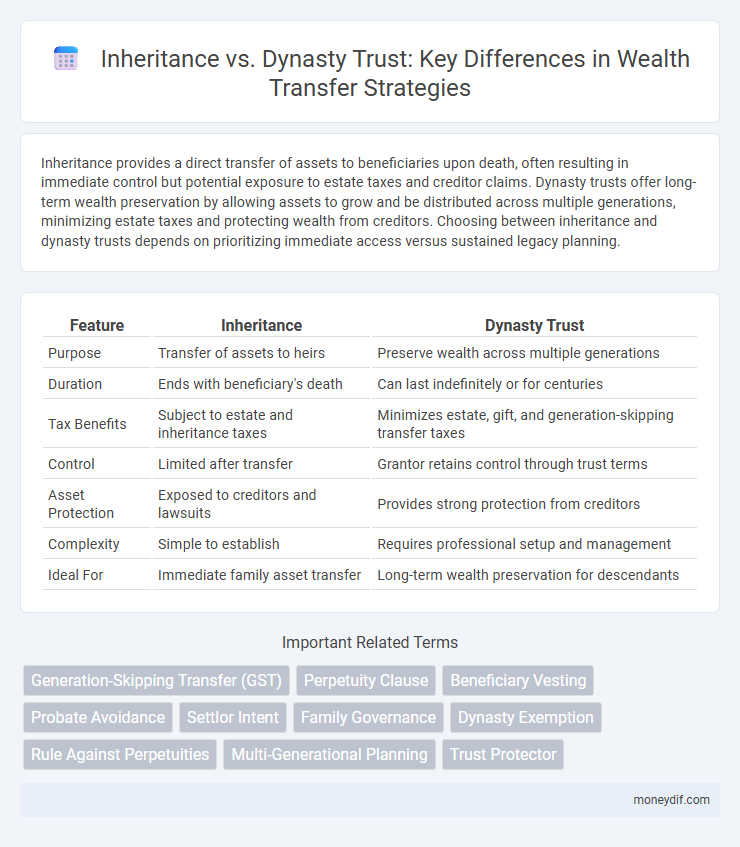 Inheritance vs. Dynasty Trust: Key Differences in Wealth Transfer Strategies

Inheritance provides a direct transfer of assets to beneficiaries upon death, often resulting in immediate control but potential exposure to estate taxes and creditor claims. Dynasty trusts offer long-term wealth preservation by allowing assets to grow and be distributed across multiple generations, minimizing estate taxes and protecting wealth from creditors. Choosing between inheritance and dynasty trusts depends on prioritizing immediate access versus sustained legacy planning.

| Feature | Inheritance | Dynasty Trust |
|---|---|---|
| Purpose | Transfer of assets to heirs | Preserve wealth across multiple generations |
| Duration | Ends with beneficiary's death | Can last indefinitely or for centuries |
| Tax Benefits | Subject to estate and inheritance taxes | Minimizes estate, gift, and generation-skipping transfer taxes |
| Control | Limited after transfer | Grantor retains control through trust terms |
| Asset Protection | Exposed to creditors and lawsuits | Provides strong protection from creditors |
| Complexity | Simple to establish | Requires professional setup and management |
| Ideal For | Immediate family asset transfer | Long-term wealth preservation for descendants |

Important Related Terms

Generation-Skipping Transfer (GST) Perpetuity Clause Beneficiary Vesting Probate Avoidance Settlor Intent Family Governance Dynasty Exemption Rule Against Perpetuities Multi-Generational Planning Trust Protector

moneydif.com