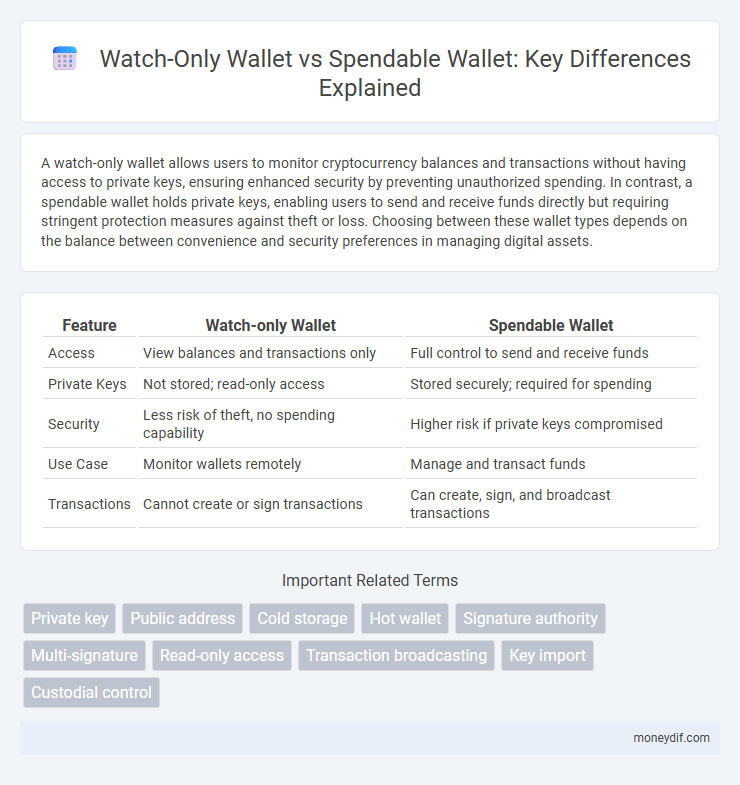 Watch-Only Wallet vs Spendable Wallet: Key Differences Explained

A watch-only wallet allows users to monitor cryptocurrency balances and transactions without having access to private keys, ensuring enhanced security by preventing unauthorized spending. In contrast, a spendable wallet holds private keys, enabling users to send and receive funds directly but requiring stringent protection measures against theft or loss. Choosing between these wallet types depends on the balance between convenience and security preferences in managing digital assets.

| Feature | Watch-only Wallet | Spendable Wallet |
|---|---|---|
| Access | View balances and transactions only | Full control to send and receive funds |
| Private Keys | Not stored; read-only access | Stored securely; required for spending |
| Security | Less risk of theft, no spending capability | Higher risk if private keys compromised |
| Use Case | Monitor wallets remotely | Manage and transact funds |
| Transactions | Cannot create or sign transactions | Can create, sign, and broadcast transactions |

Important Related Terms

Private key
Public address
Cold storage
Hot wallet
Signature authority
Multi-signature
Read-only access
Transaction broadcasting
Key import
Custodial control

moneydif.com