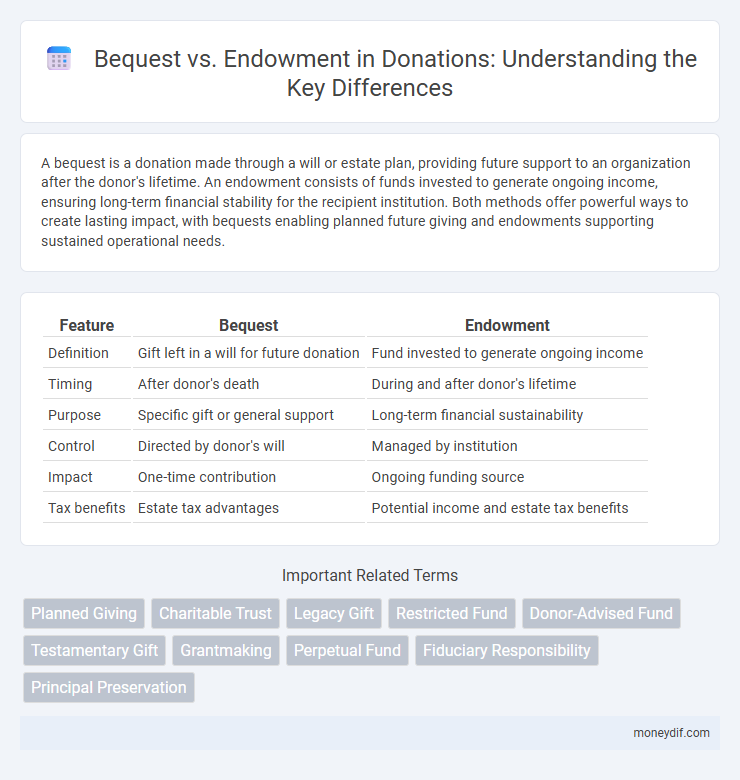 Bequest vs. Endowment in Donations: Understanding the Key Differences

A bequest is a donation made through a will or estate plan, providing future support to an organization after the donor's lifetime. An endowment consists of funds invested to generate ongoing income, ensuring long-term financial stability for the recipient institution. Both methods offer powerful ways to create lasting impact, with bequests enabling planned future giving and endowments supporting sustained operational needs.

| Feature | Bequest | Endowment |
|---|---|---|
| Definition | Gift left in a will for future donation | Fund invested to generate ongoing income |
| Timing | After donor's death | During and after donor's lifetime |
| Purpose | Specific gift or general support | Long-term financial sustainability |
| Control | Directed by donor's will | Managed by institution |
| Impact | One-time contribution | Ongoing funding source |
| Tax benefits | Estate tax advantages | Potential income and estate tax benefits |

Important Related Terms

Planned Giving
Charitable Trust
Legacy Gift
Restricted Fund
Donor-Advised Fund
Testamentary Gift
Grantmaking
Perpetual Fund
Fiduciary Responsibility
Principal Preservation

moneydif.com