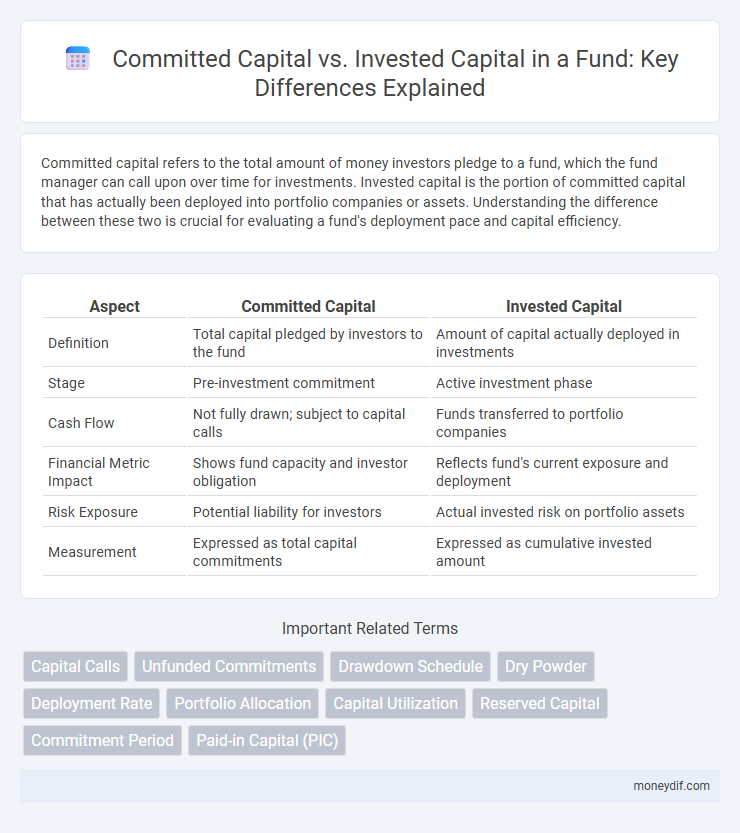 Committed Capital vs. Invested Capital in a Fund: Key Differences Explained

Committed capital refers to the total amount of money investors pledge to a fund, which the fund manager can call upon over time for investments. Invested capital is the portion of committed capital that has actually been deployed into portfolio companies or assets. Understanding the difference between these two is crucial for evaluating a fund's deployment pace and capital efficiency.

| Aspect | Committed Capital | Invested Capital |
|---|---|---|
| Definition | Total capital pledged by investors to the fund | Amount of capital actually deployed in investments |
| Stage | Pre-investment commitment | Active investment phase |
| Cash Flow | Not fully drawn; subject to capital calls | Funds transferred to portfolio companies |
| Financial Metric Impact | Shows fund capacity and investor obligation | Reflects fund's current exposure and deployment |
| Risk Exposure | Potential liability for investors | Actual invested risk on portfolio assets |
| Measurement | Expressed as total capital commitments | Expressed as cumulative invested amount |

Important Related Terms

Capital Calls
Unfunded Commitments
Drawdown Schedule
Dry Powder
Deployment Rate
Portfolio Allocation
Capital Utilization
Reserved Capital
Commitment Period
Paid-in Capital (PIC)

moneydif.com