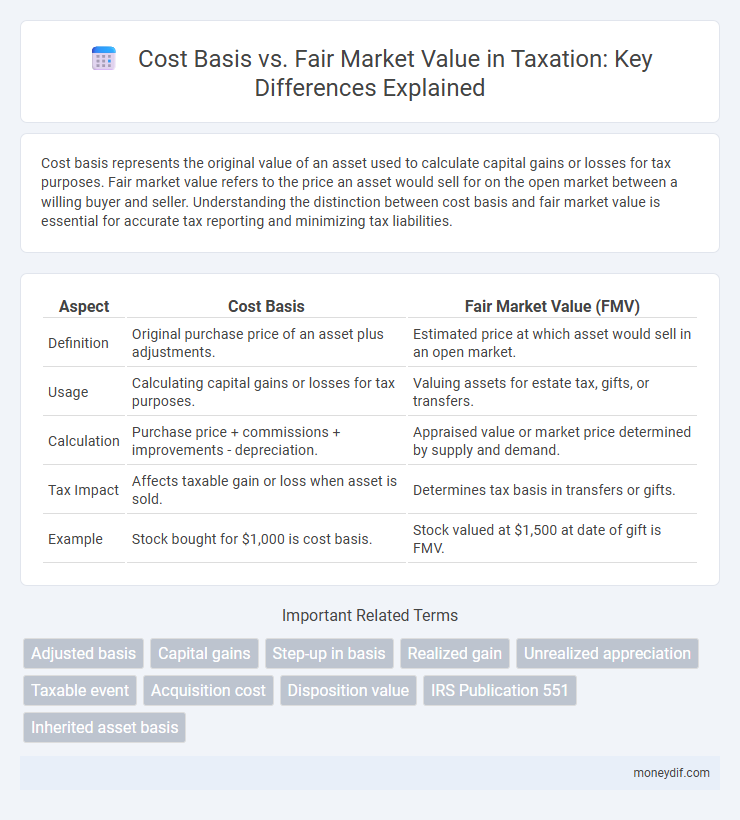 Cost Basis vs. Fair Market Value in Taxation: Key Differences Explained

Cost basis represents the original value of an asset used to calculate capital gains or losses for tax purposes. Fair market value refers to the price an asset would sell for on the open market between a willing buyer and seller. Understanding the distinction between cost basis and fair market value is essential for accurate tax reporting and minimizing tax liabilities.

| Aspect | Cost Basis | Fair Market Value (FMV) |
|---|---|---|
| Definition | Original purchase price of an asset plus adjustments. | Estimated price at which asset would sell in an open market. |
| Usage | Calculating capital gains or losses for tax purposes. | Valuing assets for estate tax, gifts, or transfers. |
| Calculation | Purchase price + commissions + improvements - depreciation. | Appraised value or market price determined by supply and demand. |
| Tax Impact | Affects taxable gain or loss when asset is sold. | Determines tax basis in transfers or gifts. |
| Example | Stock bought for \$1,000 is cost basis. | Stock valued at \$1,500 at date of gift is FMV. |

Important Related Terms

Adjusted basis
Capital gains
Step-up in basis
Realized gain
Unrealized appreciation
Taxable event
Acquisition cost
Disposition value
IRS Publication 551
Inherited asset basis

moneydif.com