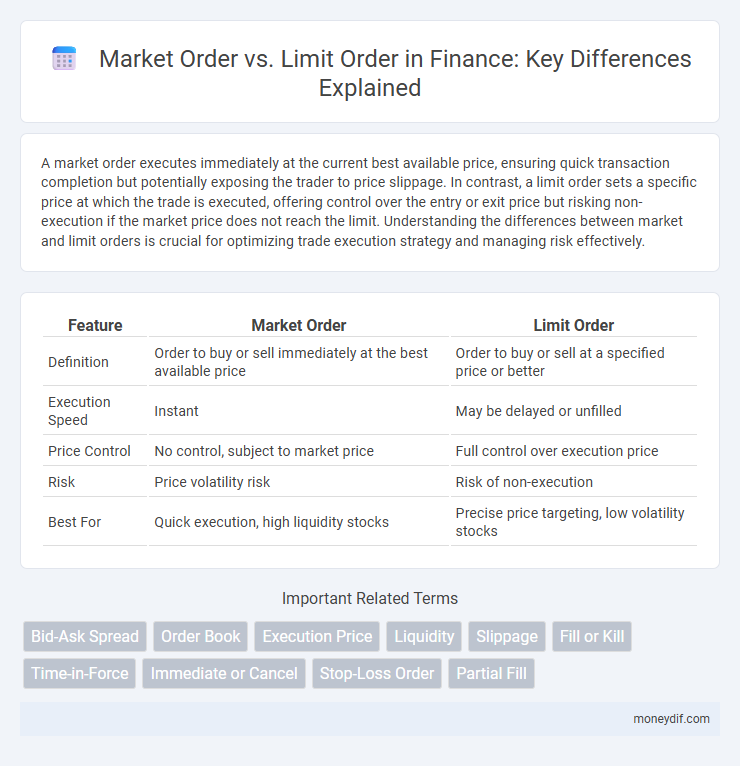 Market Order vs. Limit Order in Finance: Key Differences Explained

A market order executes immediately at the current best available price, ensuring quick transaction completion but potentially exposing the trader to price slippage. In contrast, a limit order sets a specific price at which the trade is executed, offering control over the entry or exit price but risking non-execution if the market price does not reach the limit. Understanding the differences between market and limit orders is crucial for optimizing trade execution strategy and managing risk effectively.

| Feature | Market Order | Limit Order |
|---|---|---|
| Definition | Order to buy or sell immediately at the best available price | Order to buy or sell at a specified price or better |
| Execution Speed | Instant | May be delayed or unfilled |
| Price Control | No control, subject to market price | Full control over execution price |
| Risk | Price volatility risk | Risk of non-execution |
| Best For | Quick execution, high liquidity stocks | Precise price targeting, low volatility stocks |

Important Related Terms

Bid-Ask Spread
Order Book
Execution Price
Liquidity
Slippage
Fill or Kill
Time-in-Force
Immediate or Cancel
Stop-Loss Order
Partial Fill

moneydif.com