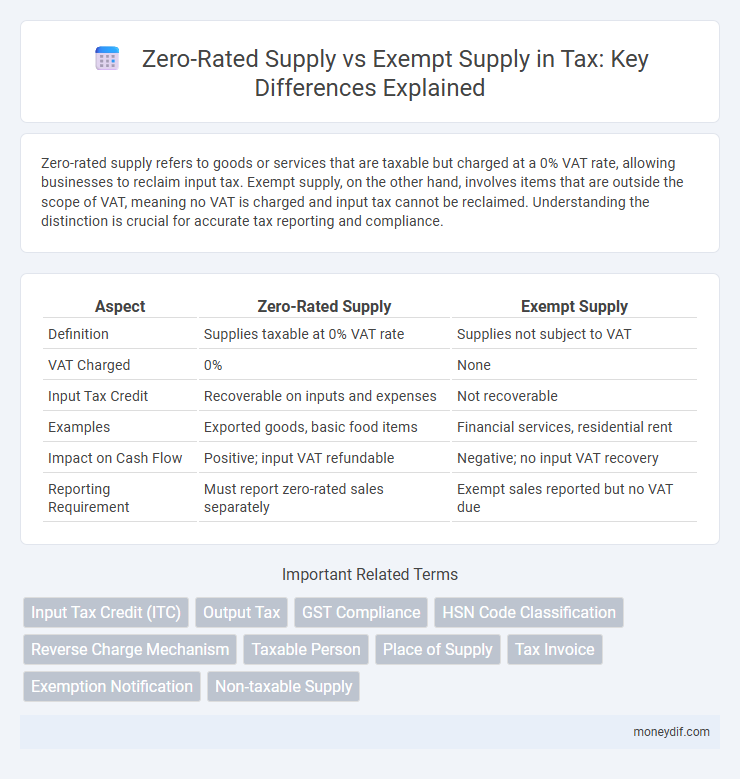 Zero-Rated Supply vs Exempt Supply in Tax: Key Differences Explained

Zero-rated supply refers to goods or services that are taxable but charged at a 0% VAT rate, allowing businesses to reclaim input tax. Exempt supply, on the other hand, involves items that are outside the scope of VAT, meaning no VAT is charged and input tax cannot be reclaimed. Understanding the distinction is crucial for accurate tax reporting and compliance.

| Aspect | Zero-Rated Supply | Exempt Supply |
|---|---|---|
| Definition | Supplies taxable at 0% VAT rate | Supplies not subject to VAT |
| VAT Charged | 0% | None |
| Input Tax Credit | Recoverable on inputs and expenses | Not recoverable |
| Examples | Exported goods, basic food items | Financial services, residential rent |
| Impact on Cash Flow | Positive; input VAT refundable | Negative; no input VAT recovery |
| Reporting Requirement | Must report zero-rated sales separately | Exempt sales reported but no VAT due |

Important Related Terms

Input Tax Credit (ITC)
Output Tax
GST Compliance
HSN Code Classification
Reverse Charge Mechanism
Taxable Person
Place of Supply
Tax Invoice
Exemption Notification
Non-taxable Supply

moneydif.com