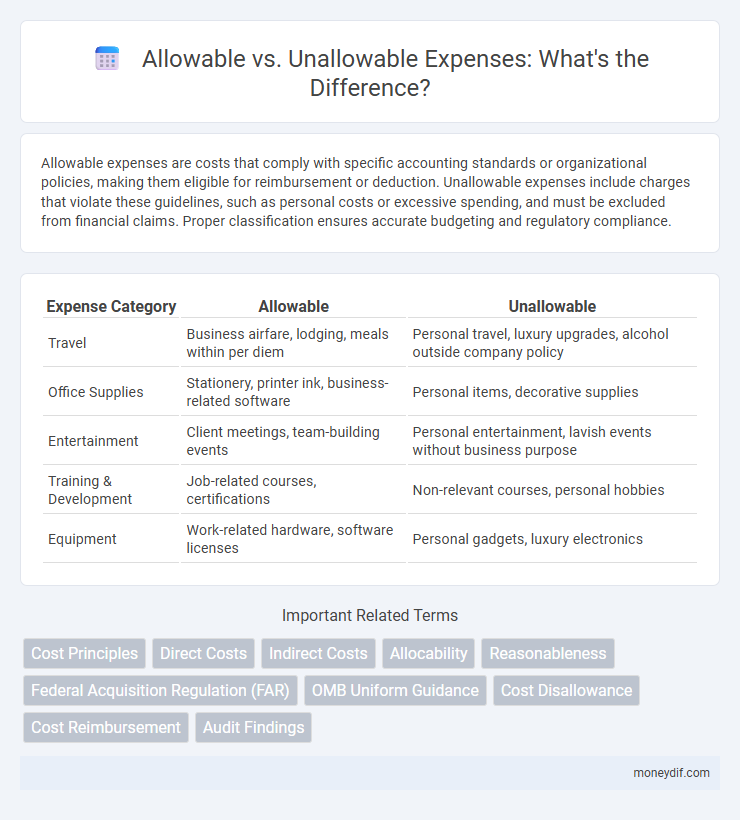 Allowable vs. Unallowable Expenses: What's the Difference?

Allowable expenses are costs that comply with specific accounting standards or organizational policies, making them eligible for reimbursement or deduction. Unallowable expenses include charges that violate these guidelines, such as personal costs or excessive spending, and must be excluded from financial claims. Proper classification ensures accurate budgeting and regulatory compliance.

| Expense Category | Allowable | Unallowable |
|---|---|---|
| Travel | Business airfare, lodging, meals within per diem | Personal travel, luxury upgrades, alcohol outside company policy |
| Office Supplies | Stationery, printer ink, business-related software | Personal items, decorative supplies |
| Entertainment | Client meetings, team-building events | Personal entertainment, lavish events without business purpose |
| Training & Development | Job-related courses, certifications | Non-relevant courses, personal hobbies |
| Equipment | Work-related hardware, software licenses | Personal gadgets, luxury electronics |

Important Related Terms

Cost Principles
Direct Costs
Indirect Costs
Allocability
Reasonableness
Federal Acquisition Regulation (FAR)
OMB Uniform Guidance
Cost Disallowance
Cost Reimbursement
Audit Findings

moneydif.com