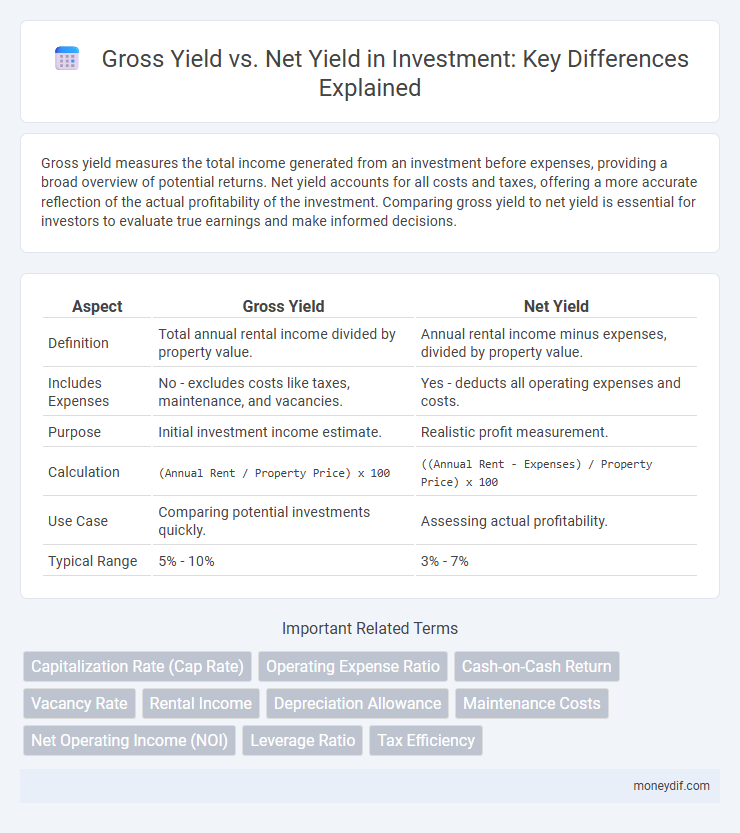 Gross Yield vs. Net Yield in Investment: Key Differences Explained

Gross yield measures the total income generated from an investment before expenses, providing a broad overview of potential returns. Net yield accounts for all costs and taxes, offering a more accurate reflection of the actual profitability of the investment. Comparing gross yield to net yield is essential for investors to evaluate true earnings and make informed decisions.

| Aspect | Gross Yield | Net Yield |
|---|---|---|
| Definition | Total annual rental income divided by property value. | Annual rental income minus expenses, divided by property value. |
| Includes Expenses | No - excludes costs like taxes, maintenance, and vacancies. | Yes - deducts all operating expenses and costs. |
| Purpose | Initial investment income estimate. | Realistic profit measurement. |
| Calculation | (Annual Rent / Property Price) x 100 | ((Annual Rent - Expenses) / Property Price) x 100 |
| Use Case | Comparing potential investments quickly. | Assessing actual profitability. |
| Typical Range | 5% - 10% | 3% - 7% |

Important Related Terms

Capitalization Rate (Cap Rate)
Operating Expense Ratio
Cash-on-Cash Return
Vacancy Rate
Rental Income
Depreciation Allowance
Maintenance Costs
Net Operating Income (NOI)
Leverage Ratio
Tax Efficiency

moneydif.com