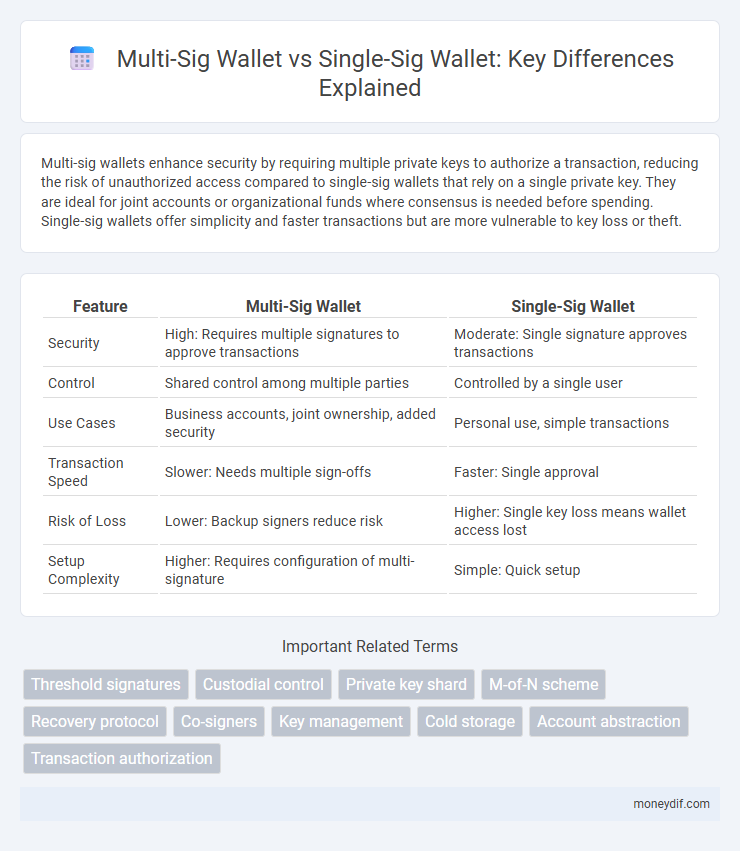 Multi-Sig Wallet vs Single-Sig Wallet: Key Differences Explained

Multi-sig wallets enhance security by requiring multiple private keys to authorize a transaction, reducing the risk of unauthorized access compared to single-sig wallets that rely on a single private key. They are ideal for joint accounts or organizational funds where consensus is needed before spending. Single-sig wallets offer simplicity and faster transactions but are more vulnerable to key loss or theft.

| Feature | Multi-Sig Wallet | Single-Sig Wallet |
|---|---|---|
| Security | High: Requires multiple signatures to approve transactions | Moderate: Single signature approves transactions |
| Control | Shared control among multiple parties | Controlled by a single user |
| Use Cases | Business accounts, joint ownership, added security | Personal use, simple transactions |
| Transaction Speed | Slower: Needs multiple sign-offs | Faster: Single approval |
| Risk of Loss | Lower: Backup signers reduce risk | Higher: Single key loss means wallet access lost |
| Setup Complexity | Higher: Requires configuration of multi-signature | Simple: Quick setup |

Important Related Terms

Threshold signatures
Custodial control
Private key shard
M-of-N scheme
Recovery protocol
Co-signers
Key management
Cold storage
Account abstraction
Transaction authorization

moneydif.com