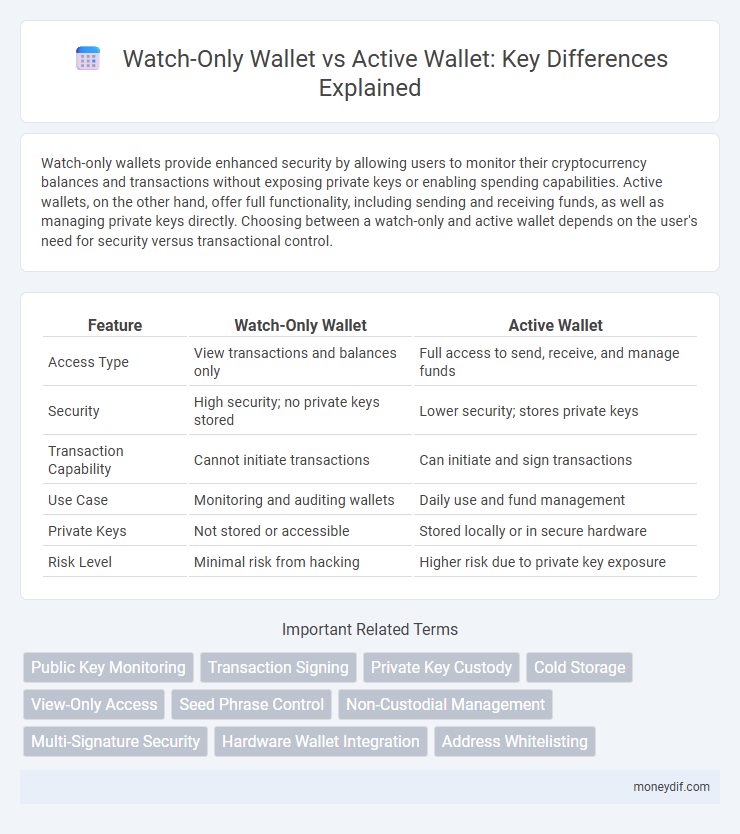 Watch-Only Wallet vs Active Wallet: Key Differences Explained

Watch-only wallets provide enhanced security by allowing users to monitor their cryptocurrency balances and transactions without exposing private keys or enabling spending capabilities. Active wallets, on the other hand, offer full functionality, including sending and receiving funds, as well as managing private keys directly. Choosing between a watch-only and active wallet depends on the user's need for security versus transactional control.

| Feature | Watch-Only Wallet | Active Wallet |
|---|---|---|
| Access Type | View transactions and balances only | Full access to send, receive, and manage funds |
| Security | High security; no private keys stored | Lower security; stores private keys |
| Transaction Capability | Cannot initiate transactions | Can initiate and sign transactions |
| Use Case | Monitoring and auditing wallets | Daily use and fund management |
| Private Keys | Not stored or accessible | Stored locally or in secure hardware |
| Risk Level | Minimal risk from hacking | Higher risk due to private key exposure |

Important Related Terms

Public Key Monitoring
Transaction Signing
Private Key Custody
Cold Storage
View-Only Access
Seed Phrase Control
Non-Custodial Management
Multi-Signature Security
Hardware Wallet Integration
Address Whitelisting

moneydif.com