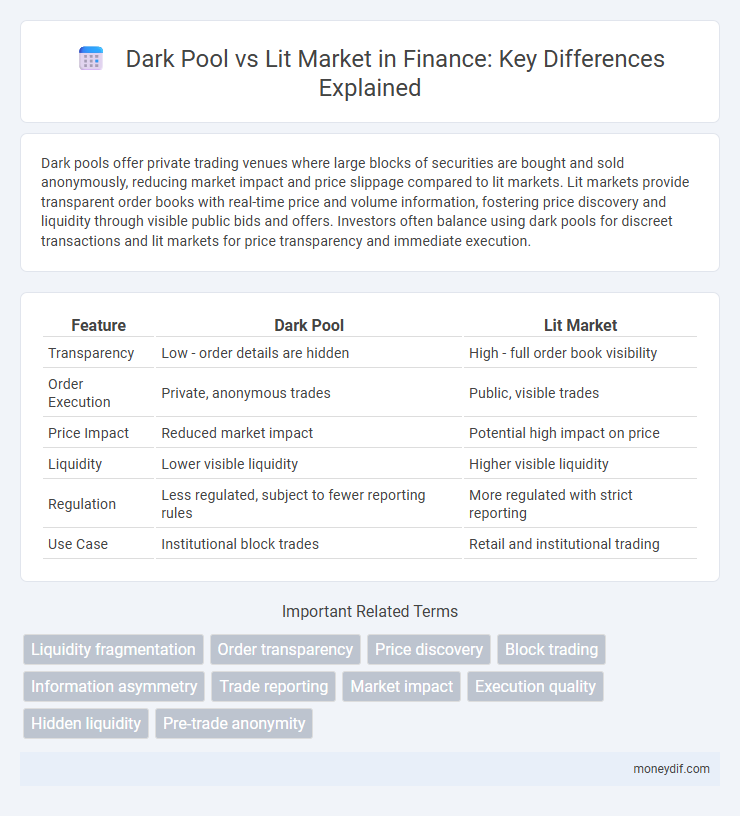 Dark Pool vs Lit Market in Finance: Key Differences Explained

Dark pools offer private trading venues where large blocks of securities are bought and sold anonymously, reducing market impact and price slippage compared to lit markets. Lit markets provide transparent order books with real-time price and volume information, fostering price discovery and liquidity through visible public bids and offers. Investors often balance using dark pools for discreet transactions and lit markets for price transparency and immediate execution.

| Feature | Dark Pool | Lit Market |
|---|---|---|
| Transparency | Low - order details are hidden | High - full order book visibility |
| Order Execution | Private, anonymous trades | Public, visible trades |
| Price Impact | Reduced market impact | Potential high impact on price |
| Liquidity | Lower visible liquidity | Higher visible liquidity |
| Regulation | Less regulated, subject to fewer reporting rules | More regulated with strict reporting |
| Use Case | Institutional block trades | Retail and institutional trading |

Important Related Terms

Liquidity fragmentation
Order transparency
Price discovery
Block trading
Information asymmetry
Trade reporting
Market impact
Execution quality
Hidden liquidity
Pre-trade anonymity

moneydif.com