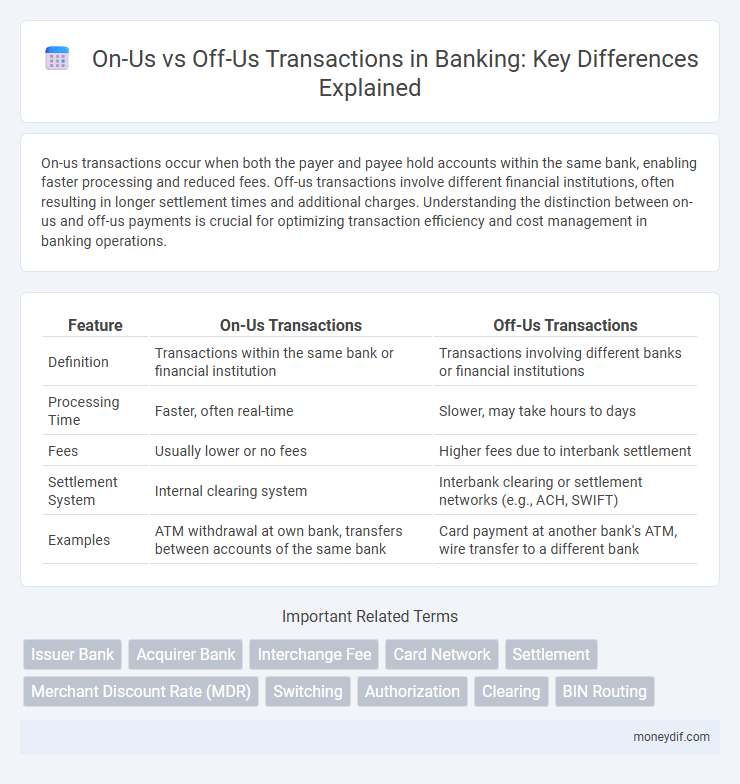 On-Us vs Off-Us Transactions in Banking: Key Differences Explained

On-us transactions occur when both the payer and payee hold accounts within the same bank, enabling faster processing and reduced fees. Off-us transactions involve different financial institutions, often resulting in longer settlement times and additional charges. Understanding the distinction between on-us and off-us payments is crucial for optimizing transaction efficiency and cost management in banking operations.

| Feature | On-Us Transactions | Off-Us Transactions |
|---|---|---|
| Definition | Transactions within the same bank or financial institution | Transactions involving different banks or financial institutions |
| Processing Time | Faster, often real-time | Slower, may take hours to days |
| Fees | Usually lower or no fees | Higher fees due to interbank settlement |
| Settlement System | Internal clearing system | Interbank clearing or settlement networks (e.g., ACH, SWIFT) |
| Examples | ATM withdrawal at own bank, transfers between accounts of the same bank | Card payment at another bank's ATM, wire transfer to a different bank |

Important Related Terms

Issuer Bank
Acquirer Bank
Interchange Fee
Card Network
Settlement
Merchant Discount Rate (MDR)
Switching
Authorization
Clearing
BIN Routing

moneydif.com