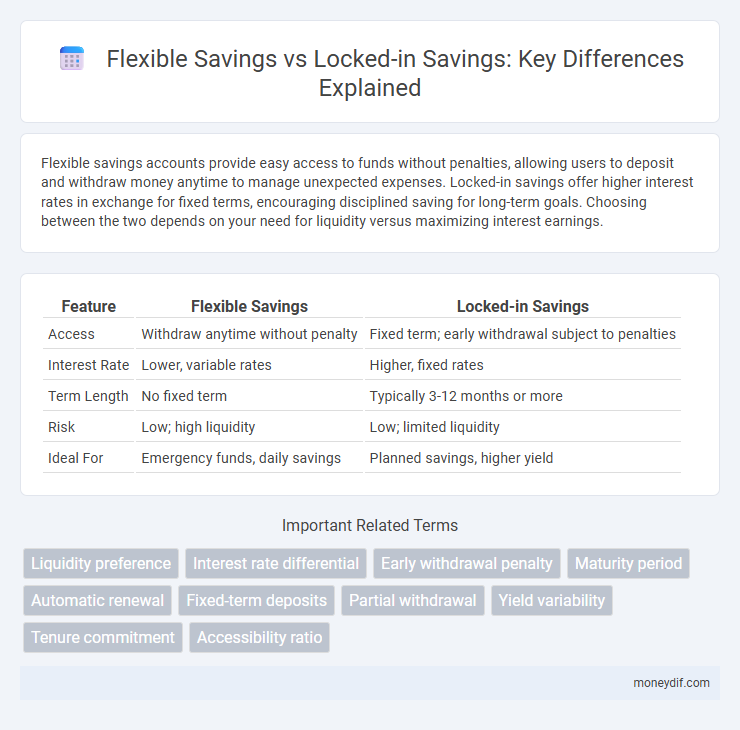 Flexible Savings vs Locked-in Savings: Key Differences Explained

Flexible savings accounts provide easy access to funds without penalties, allowing users to deposit and withdraw money anytime to manage unexpected expenses. Locked-in savings offer higher interest rates in exchange for fixed terms, encouraging disciplined saving for long-term goals. Choosing between the two depends on your need for liquidity versus maximizing interest earnings.

| Feature | Flexible Savings | Locked-in Savings |
|---|---|---|
| Access | Withdraw anytime without penalty | Fixed term; early withdrawal subject to penalties |
| Interest Rate | Lower, variable rates | Higher, fixed rates |
| Term Length | No fixed term | Typically 3-12 months or more |
| Risk | Low; high liquidity | Low; limited liquidity |
| Ideal For | Emergency funds, daily savings | Planned savings, higher yield |

Important Related Terms

Liquidity preference
Interest rate differential
Early withdrawal penalty
Maturity period
Automatic renewal
Fixed-term deposits
Partial withdrawal
Yield variability
Tenure commitment
Accessibility ratio

moneydif.com