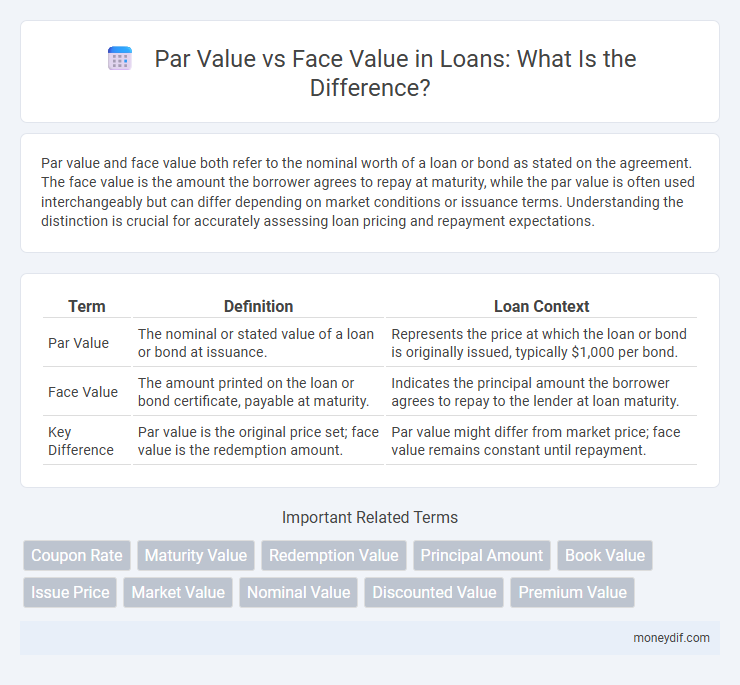 Par Value vs Face Value in Loans: What Is the Difference?

Par value and face value both refer to the nominal worth of a loan or bond as stated on the agreement. The face value is the amount the borrower agrees to repay at maturity, while the par value is often used interchangeably but can differ depending on market conditions or issuance terms. Understanding the distinction is crucial for accurately assessing loan pricing and repayment expectations.

| Term | Definition | Loan Context |
|---|---|---|
| Par Value | The nominal or stated value of a loan or bond at issuance. | Represents the price at which the loan or bond is originally issued, typically \$1,000 per bond. |
| Face Value | The amount printed on the loan or bond certificate, payable at maturity. | Indicates the principal amount the borrower agrees to repay to the lender at loan maturity. |
| Key Difference | Par value is the original price set; face value is the redemption amount. | Par value might differ from market price; face value remains constant until repayment. |

Important Related Terms

Coupon Rate Maturity Value Redemption Value Principal Amount Book Value Issue Price Market Value Nominal Value Discounted Value Premium Value

moneydif.com