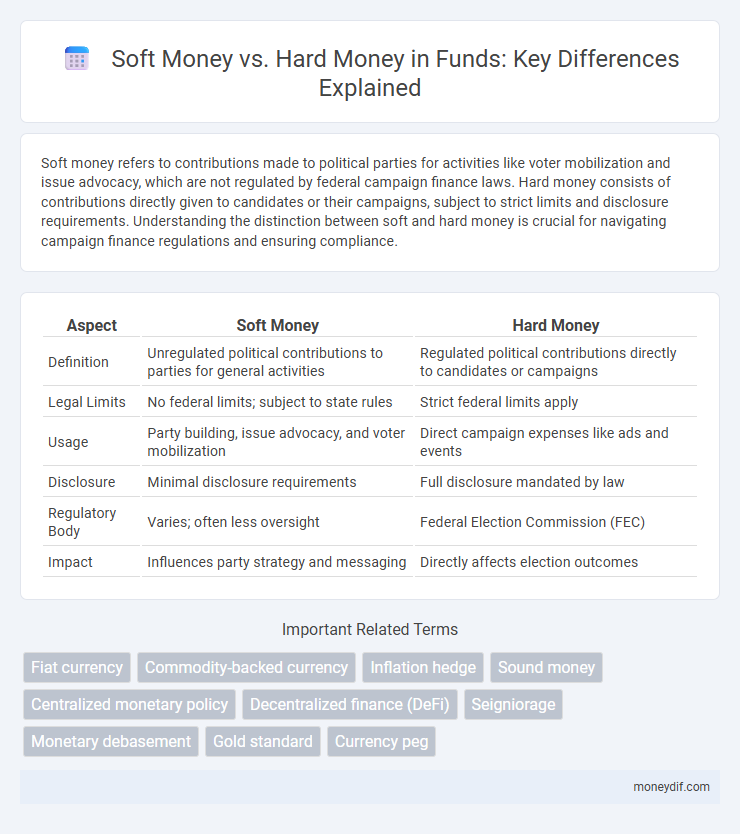 Soft Money vs. Hard Money in Funds: Key Differences Explained

Soft money refers to contributions made to political parties for activities like voter mobilization and issue advocacy, which are not regulated by federal campaign finance laws. Hard money consists of contributions directly given to candidates or their campaigns, subject to strict limits and disclosure requirements. Understanding the distinction between soft and hard money is crucial for navigating campaign finance regulations and ensuring compliance.

| Aspect | Soft Money | Hard Money |
|---|---|---|
| Definition | Unregulated political contributions to parties for general activities | Regulated political contributions directly to candidates or campaigns |
| Legal Limits | No federal limits; subject to state rules | Strict federal limits apply |
| Usage | Party building, issue advocacy, and voter mobilization | Direct campaign expenses like ads and events |
| Disclosure | Minimal disclosure requirements | Full disclosure mandated by law |
| Regulatory Body | Varies; often less oversight | Federal Election Commission (FEC) |
| Impact | Influences party strategy and messaging | Directly affects election outcomes |

Important Related Terms

Fiat currency
Commodity-backed currency
Inflation hedge
Sound money
Centralized monetary policy
Decentralized finance (DeFi)
Seigniorage
Monetary debasement
Gold standard
Currency peg

moneydif.com